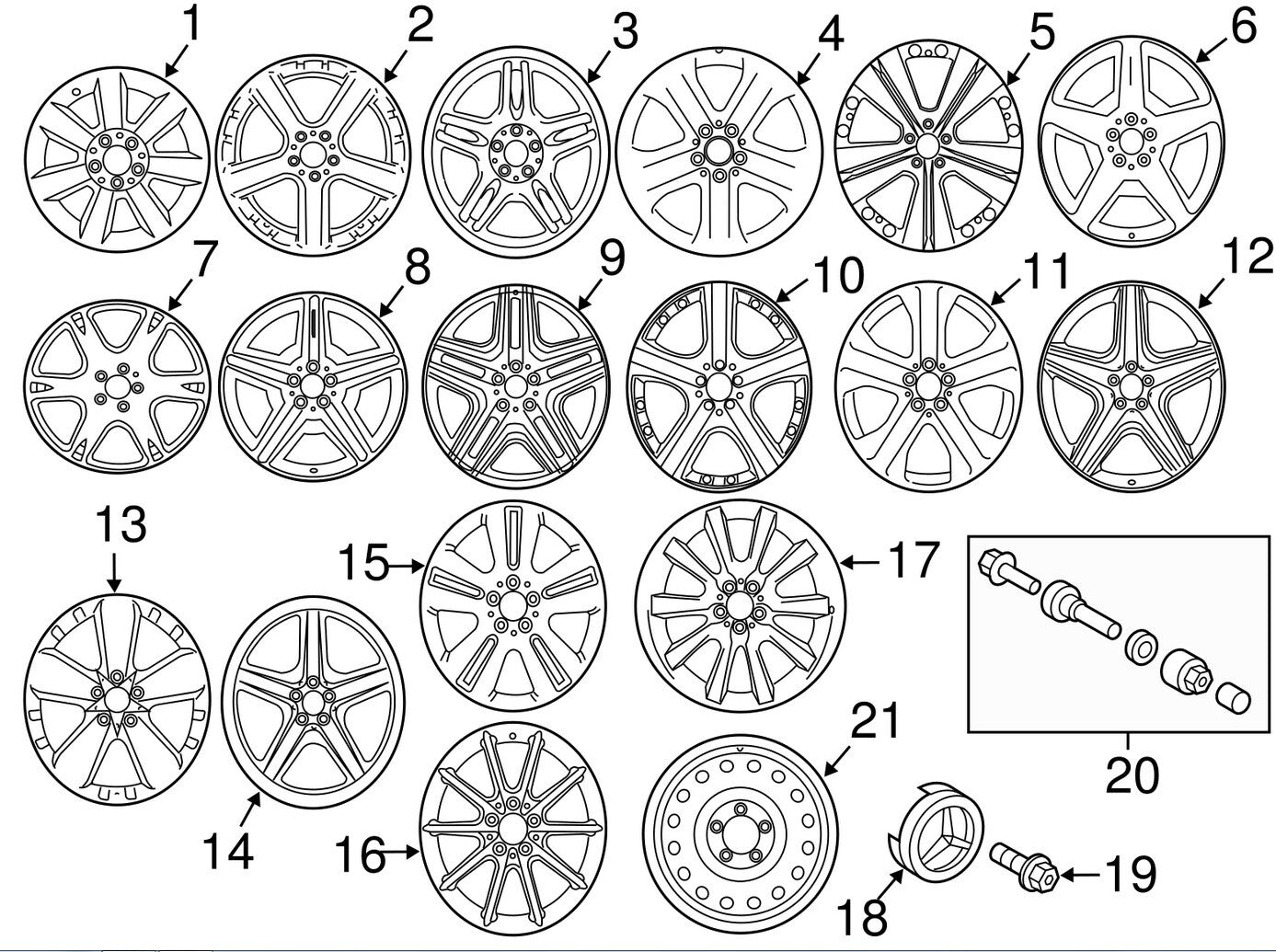 1
2
3
4
5
6
7
8
9
10
11
12
13
15
17
14
16
21
20
18
19